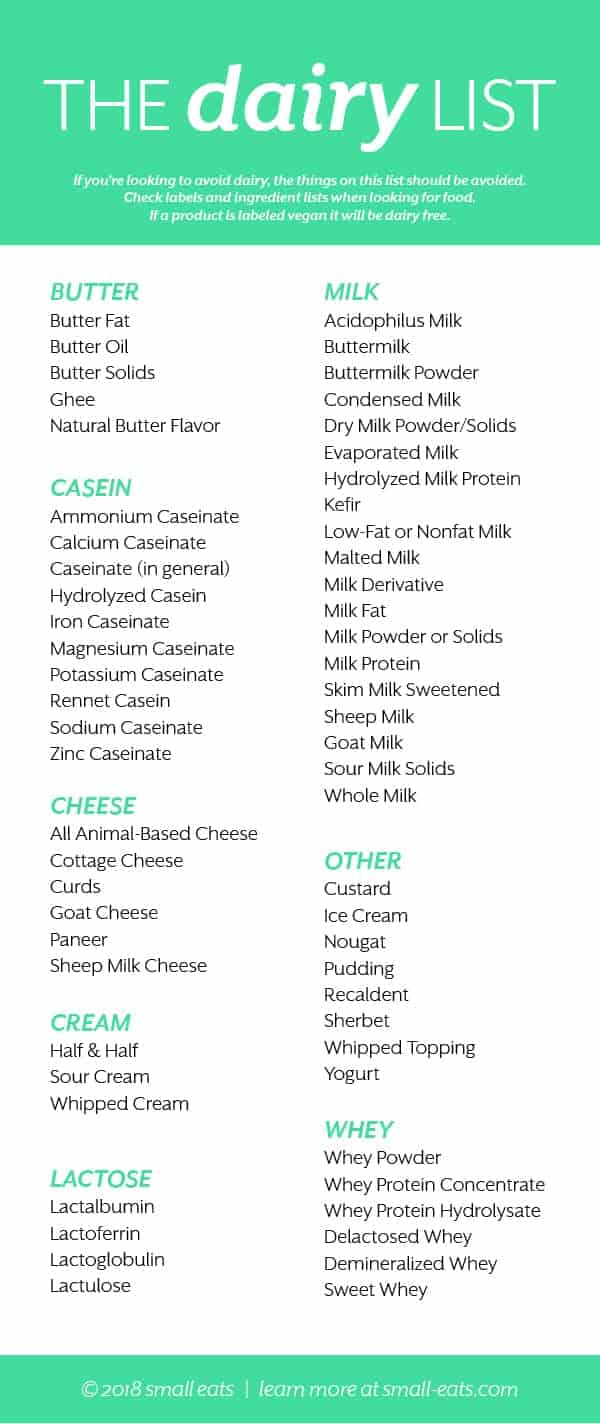 THE dairy LIST

If you're looking to avoid dairy, the things on this list should be avoided. Check labels and ingredient lists when looking for food. If a product is labeled vegan it will be dairy free.

BUTTER
Butter Fat
Butter Oil
Butter Solids
Ghee
Natural Butter Flavor

CASEIN
Ammonium Caseinate
Calcium Caseinate
Caseinate (in general)
Hydrolyzed Casein
Iron Caseinate
Magnesium Caseinate
Potassium Caseinate
Rennet Casein
Sodium Caseinate
Zinc Caseinate

CHEESE
All Animal-Based Cheese
Cottage Cheese
Curds
Goat Cheese
Paneer
Sheep Milk Cheese

CREAM
Half & Half
Sour Cream
Whipped Cream

LACTOSE
Lactalbumin
Lactoferrin
Lactoglobulin
Lactulose

MILK
Acidophilus Milk
Buttermilk
Buttermilk Powder
Condensed Milk
Dry Milk Powder/Solids
Evaporated Milk
Hydrolyzed Milk Protein
Kefir
Low-Fat or Nonfat Milk
Malted Milk
Milk Derivative
Milk Fat
Milk Powder or Solids
Milk Protein
Skim Milk Sweetened
Sheep Milk
Goat Milk
Sour Milk Solids
Whole Milk

OTHER
Custard
Ice Cream
Nougat
Pudding
Recaldent
Sherbet
Whipped Topping
Yogurt

WHEY
Whey Powder
Whey Protein Concentrate
Whey Protein Hydrolysate
Delactosed Whey
Demineralized Whey
Sweet Whey

© 2018 small eats | learn more at small-eats.com